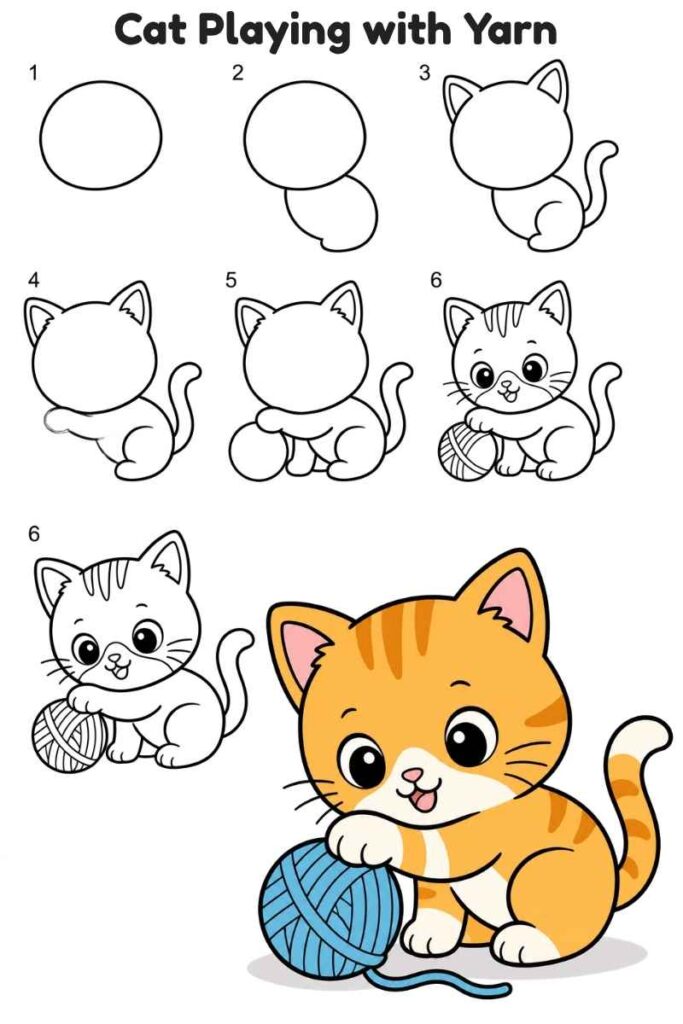 Cat Playing with Yarn

1

2

3

4

5

6

6