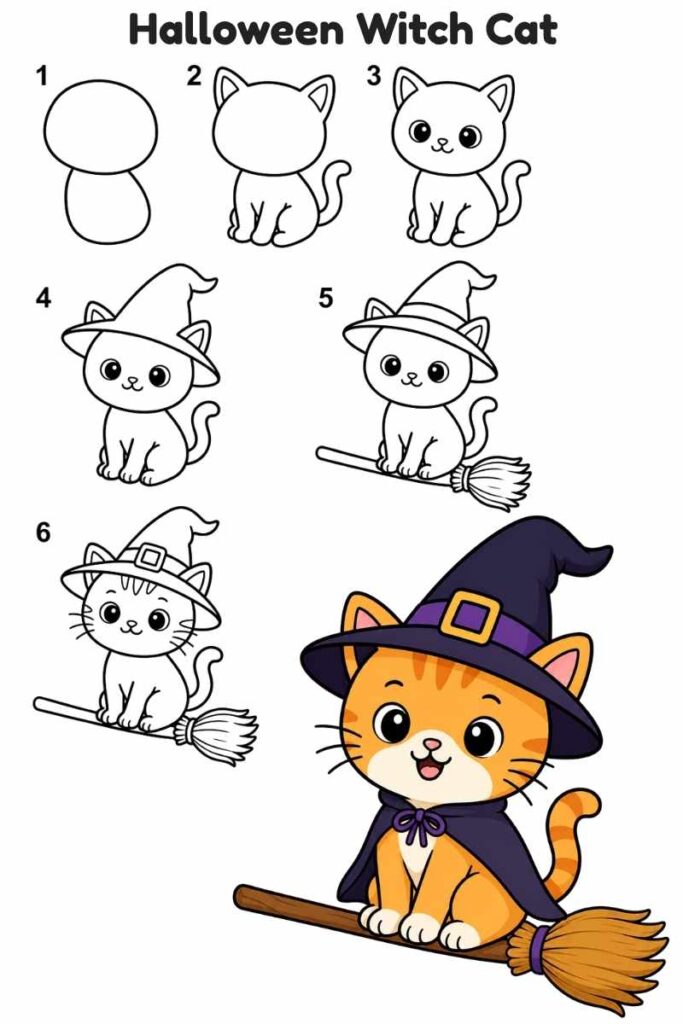 Halloween Witch Cat

1

2

3

4

5

6